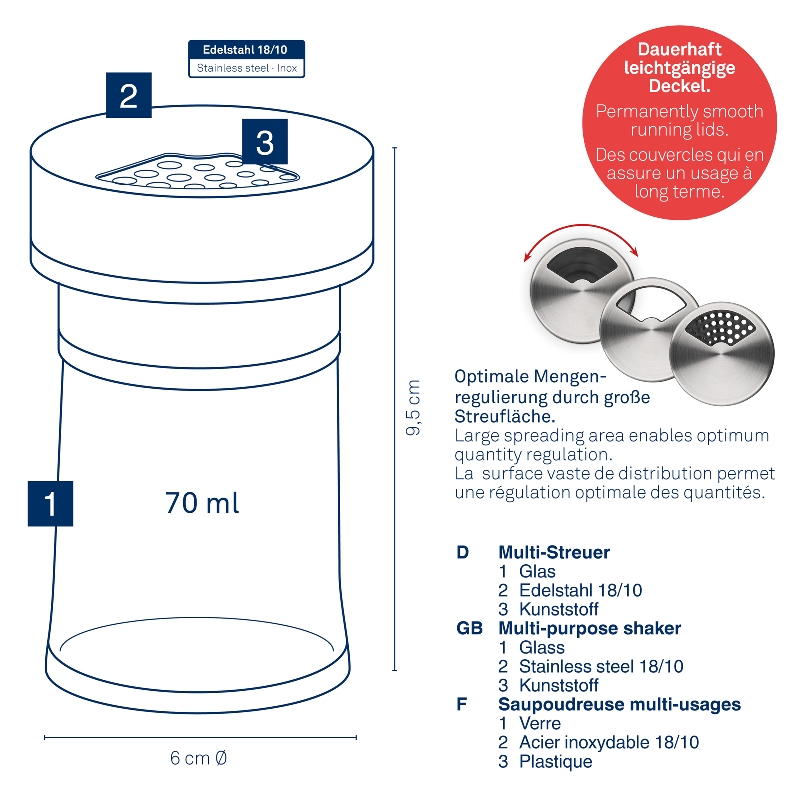 Edelstahl 18/10
Stainless steel · Inox

2

3

1

70 ml

9,5 cm

6 cm Ø

Dauerhaft leichtgängige Deckel.
Permanently smooth running lids.
Des couvercles qui en assure un usage à long terme.

Optimale Mengenregulierung durch große Streufläche.
Large spreading area enables optimum quantity regulation.
La surface vaste de distribution permet une régulation optimale des quantités.

D Multi-Streuer
1 Glas
2 Edelstahl 18/10
3 Kunststoff
GB Multi-purpose shaker
1 Glass
2 Stainless steel 18/10
3 Kunststoff
F Saupoudreuse multi-usages
1 Verre
2 Acier inoxydable 18/10
3 Plastique