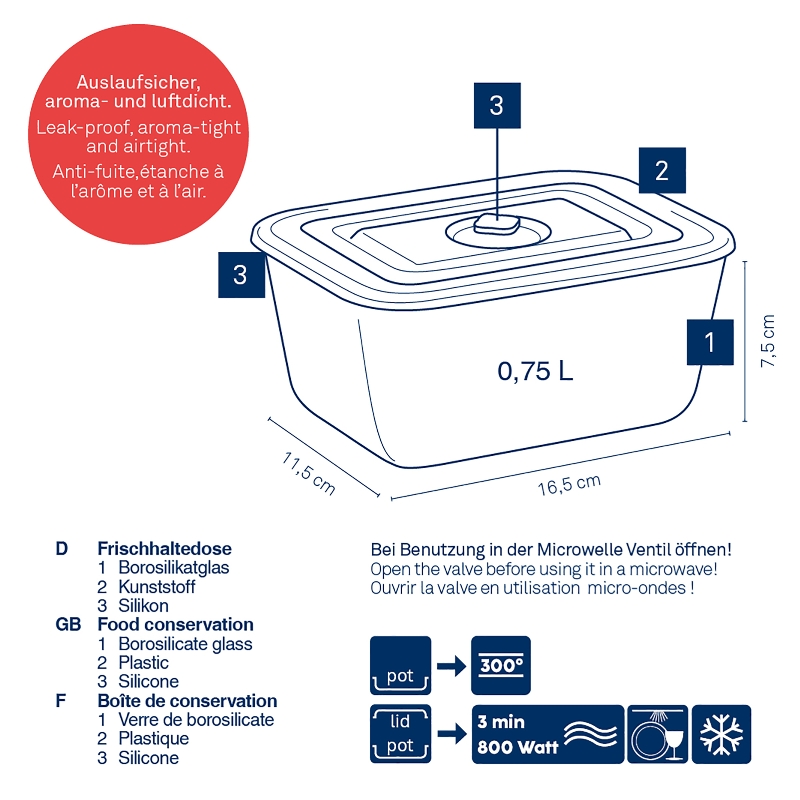 Auslaufsicher, aroma- und luftdicht.
Leak-proof, aroma-tight and airtight.
Anti-fuite,étanche à l'arôme et à l'air.

3

2

3

1

0,75 L

7,5 cm

11,5 cm

16,5 cm

D Frischhaltedose
1 Borosilikatglas
2 Kunststoff
3 Silikon
GB Food conservation
1 Borosilicate glass
2 Plastic
3 Silicone
F Boîte de conservation
1 Verre de borosilicate
2 Plastique
3 Silicone

Bei Benutzung in der Microwelle Ventil öffnen!
Open the valve before using it in a microwave!
Ouvrir la valve en utilisation micro-ondes !

pot
300°

lid
pot
3 min
800 Watt