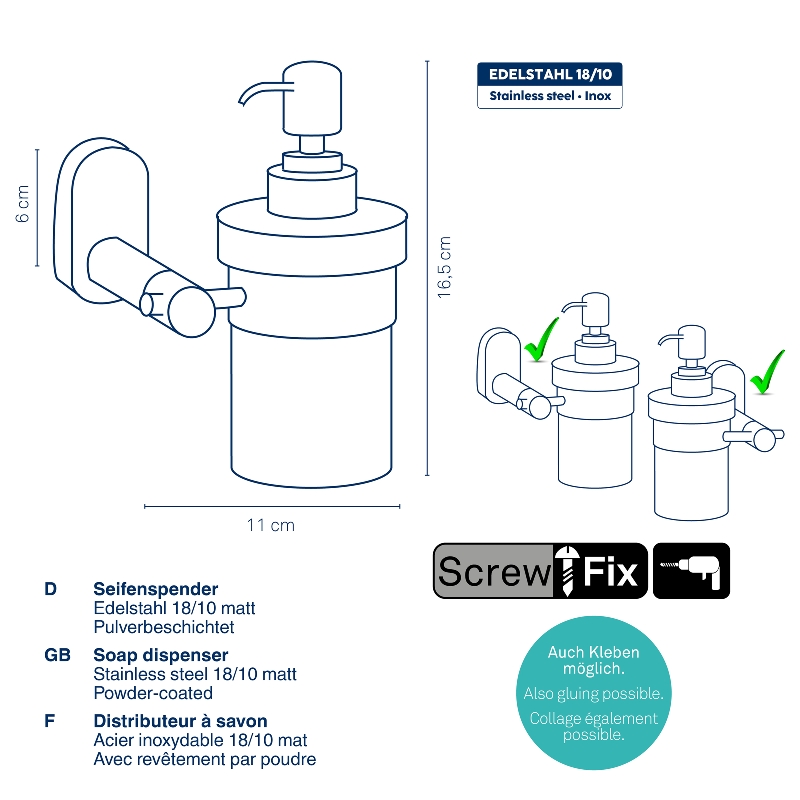 EDELSTAHL 18/10
Stainless steel • Inox

6 cm

16,5 cm

11 cm

Screw Fix

D Seifenspender
Edelstahl 18/10 matt
Pulverbeschichtet

GB Soap dispenser
Stainless steel 18/10 matt
Powder-coated

F Distributeur à savon
Acier inoxydable 18/10 mat
Avec revêtement par poudre

Auch Kleben möglich.
Also gluing possible.
Collage également possible.