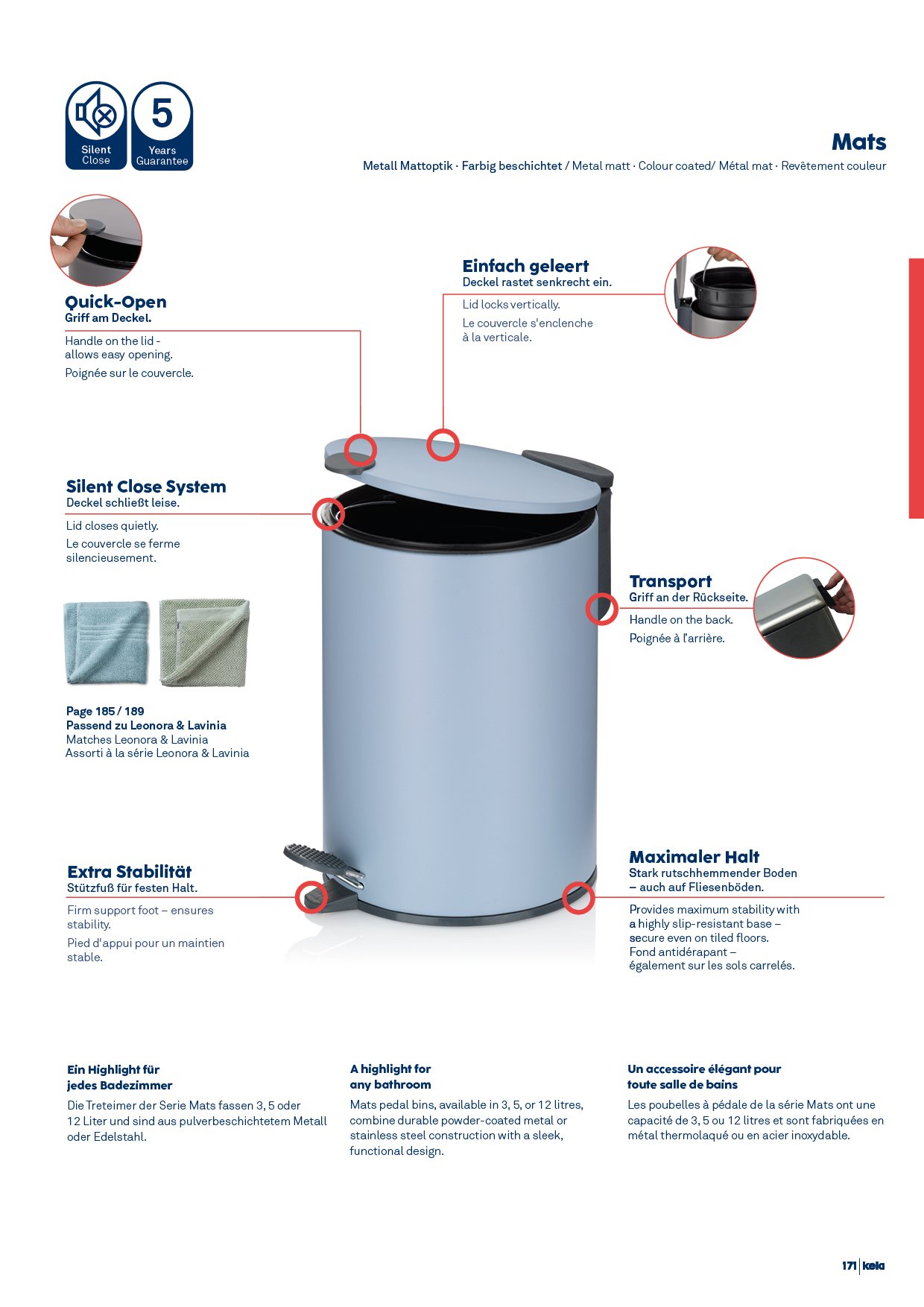 Silent Close

5 Years Guarantee

Mats

Metall Mattoptik · Farbig beschichtet / Metal matt · Colour coated/ Métal mat · Revêtement couleur

Quick-Open
Griff am Deckel.

Handle on the lid - allows easy opening.

Poignée sur le couvercle.

Einfach geleert
Deckel rastet senkrecht ein.

Lid locks vertically.

Le couvercle s'enclenche à la verticale.

Silent Close System
Deckel schließt leise.

Lid closes quietly.

Le couvercle se ferme silencieusement.

Transport
Griff an der Rückseite.

Handle on the back.

Poignée à l'arrière.

Page 185 / 189
Passend zu Leonora & Lavinia
Matches Leonora & Lavinia
Assorti à la série Leonora & Lavinia

Extra Stabilität
Stützfuß für festen Halt.

Firm support foot – ensures stability.

Pied d'appui pour un maintien stable.

Maximaler Halt
Stark rutschhemmender Boden – auch auf Fliesenböden.

Provides maximum stability with a highly slip-resistant base – secure even on tiled floors.
Fond antidérapant – également sur les sols carrelés.

Ein Highlight für jedes Badezimmer

Die Treteimer der Serie Mats fassen 3, 5 oder 12 Liter und sind aus pulverbeschichtetem Metall oder Edelstahl.

A highlight for any bathroom

Mats pedal bins, available in 3, 5, or 12 litres, combine durable powder-coated metal or stainless steel construction with a sleek, functional design.

Un accessoire élégant pour toute salle de bains

Les poubelles à pédale de la série Mats ont une capacité de 3, 5 ou 12 litres et sont fabriquées en métal thermolaqué ou en acier inoxydable.

171 | kela