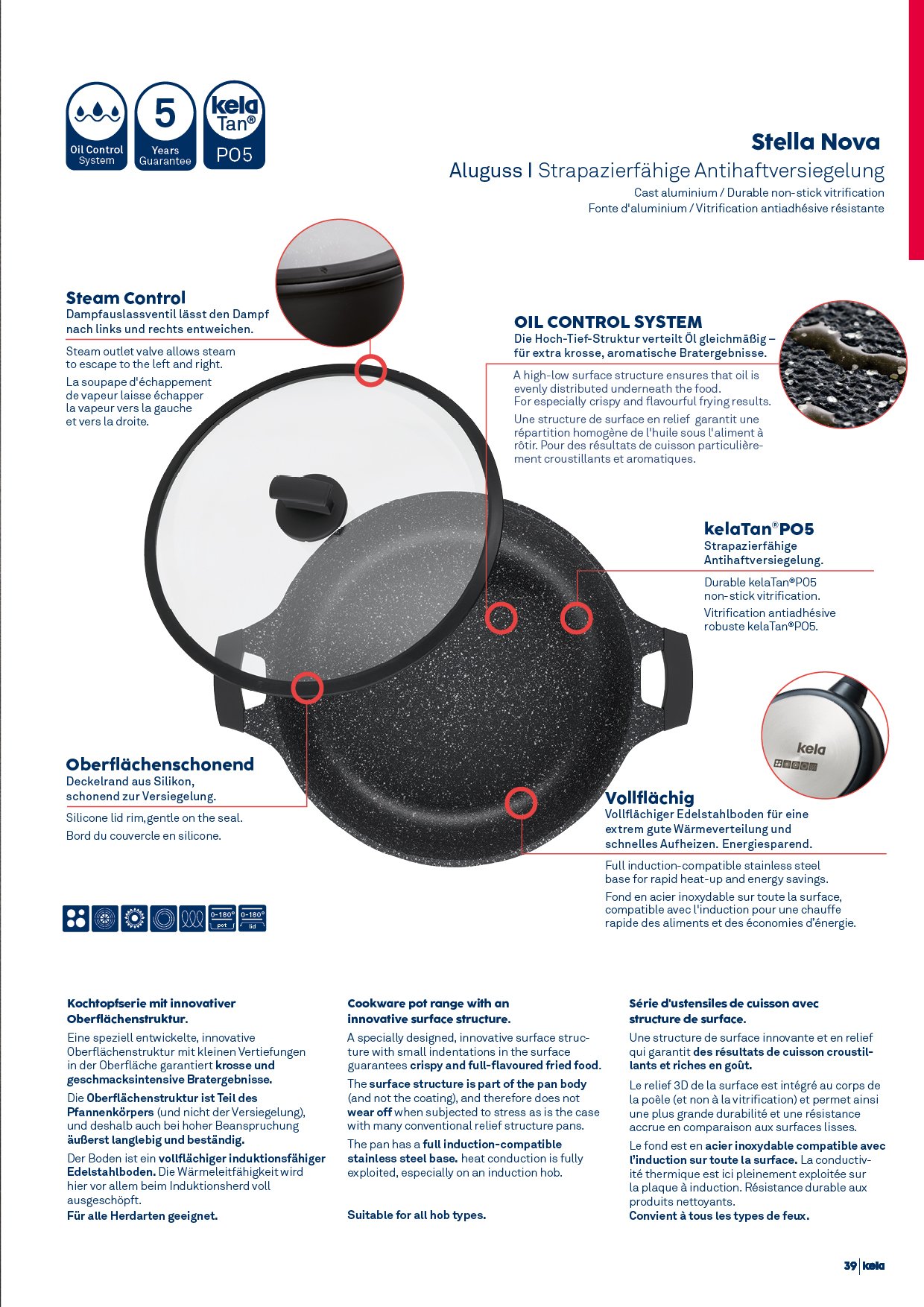 Oil Control System

5 Years Guarantee

kela Tan® PO5

Stella Nova

Aluguss | Strapazierfähige Antihaftversiegelung

Cast aluminium / Durable non-stick vitrification
Fonte d'aluminium / Vitrification antiadhésive résistante

Steam Control
Dampfauslassventil lässt den Dampf nach links und rechts entweichen.

Steam outlet valve allows steam to escape to the left and right.

La soupape d'échappement de vapeur laisse échapper la vapeur vers la gauche et vers la droite.

OIL CONTROL SYSTEM
Die Hoch-Tief-Struktur verteilt Öl gleichmäßig – für extra krosse, aromatische Bratergebnisse.

A high-low surface structure ensures that oil is evenly distributed underneath the food. For especially crispy and flavourful frying results.

Une structure de surface en relief garantit une répartition homogène de l'huile sous l'aliment à rôtir. Pour des résultats de cuisson particulièrement croustillants et aromatiques.

kelaTan®PO5
Strapazierfähige Antihaftversiegelung.

Durable kelaTan®PO5 non-stick vitrification.

Vitrification antiadhésive robuste kelaTan®PO5.

kela

Oberflächenschonend
Deckelrand aus Silikon, schonend zur Versiegelung.

Silicone lid rim,gentle on the seal.

Bord du couvercle en silicone.

Vollflächig
Vollflächiger Edelstahlboden für eine extrem gute Wärmeverteilung und schnelles Aufheizen. Energiesparend.

Full induction-compatible stainless steel base for rapid heat-up and energy savings.

Fond en acier inoxydable sur toute la surface, compatible avec l'induction pour une chauffe rapide des aliments et des économies d'énergie.

0-180° pot 0-180° lid

Kochtopfserie mit innovativer Oberflächenstruktur.

Eine speziell entwickelte, innovative Oberflächenstruktur mit kleinen Vertiefungen in der Oberfläche garantiert krosse und geschmacksintensive Bratergebnisse.

Die Oberflächenstruktur ist Teil des Pfannenkörpers (und nicht der Versiegelung), und deshalb auch bei hoher Beanspruchung äußerst langlebig und beständig.

Der Boden ist ein vollflächiger induktionsfähiger Edelstahlboden. Die Wärmeleitfähigkeit wird hier vor allem beim Induktionsherd voll ausgeschöpft.
Für alle Herdarten geeignet.

Cookware pot range with an innovative surface structure.

A specially designed, innovative surface structure with small indentations in the surface guarantees crispy and full-flavoured fried food.

The surface structure is part of the pan body (and not the coating), and therefore does not wear off when subjected to stress as is the case with many conventional relief structure pans.

The pan has a full induction-compatible stainless steel base. heat conduction is fully exploited, especially on an induction hob.

Suitable for all hob types.

Série d'ustensiles de cuisson avec structure de surface.

Une structure de surface innovante et en relief qui garantit des résultats de cuisson croustillants et riches en goût.

Le relief 3D de la surface est intégré au corps de la poêle (et non à la vitrification) et permet ainsi une plus grande durabilité et une résistance accrue en comparaison aux surfaces lisses.

Le fond est en acier inoxydable compatible avec l'induction sur toute la surface. La conductivité thermique est ici pleinement exploitée sur la plaque à induction. Résistance durable aux produits nettoyants.
Convient à tous les types de feux.

39 | kela