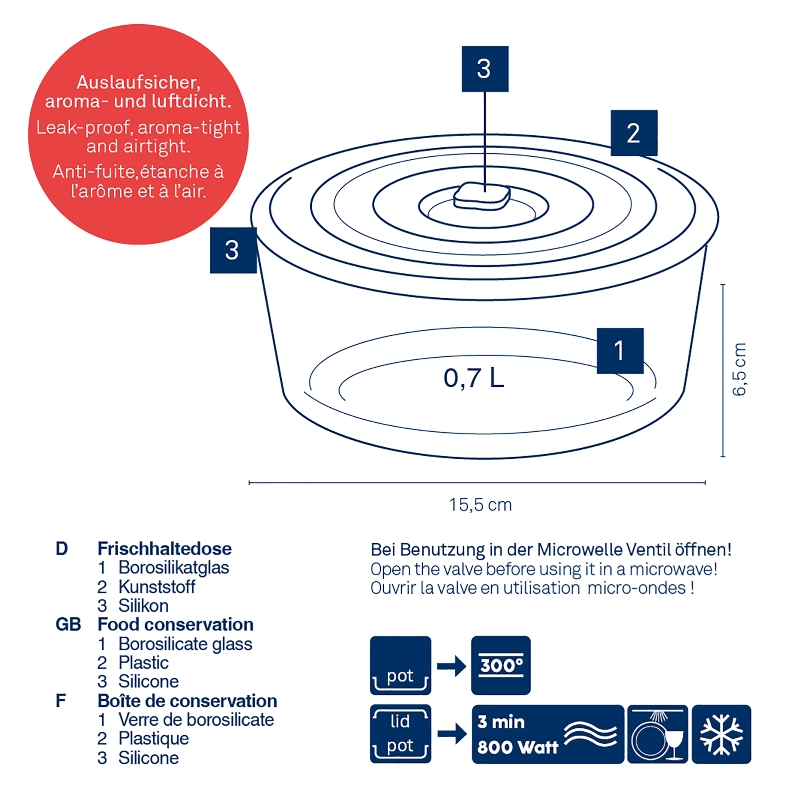 Auslaufsicher, aroma- und luftdicht.
Leak-proof, aroma-tight and airtight.
Anti-fuite,étanche à l'arôme et à l'air.

3

2

3

1

0,7 L

6,5 cm

15,5 cm

D Frischhaltedose
1 Borosilikatglas
2 Kunststoff
3 Silikon
GB Food conservation
1 Borosilicate glass
2 Plastic
3 Silicone
F Boîte de conservation
1 Verre de borosilicate
2 Plastique
3 Silicone

Bei Benutzung in der Microwelle Ventil öffnen!
Open the valve before using it in a microwave!
Ouvrir la valve en utilisation micro-ondes !

pot
300°

lid
pot
3 min
800 Watt