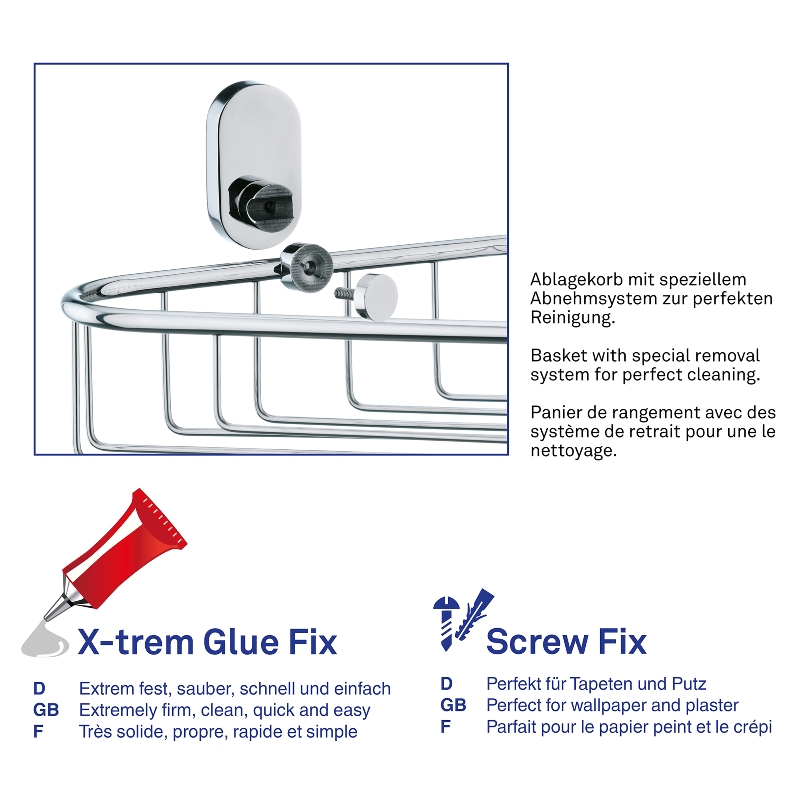 Ablagekorb mit speziellem Abnehmsystem zur perfekten Reinigung.

Basket with special removal system for perfect cleaning.

Panier de rangement avec des système de retrait pour une le nettoyage.

X-trem Glue Fix

D Extrem fest, sauber, schnell und einfach
GB Extremely firm, clean, quick and easy
F Très solide, propre, rapide et simple

Screw Fix

D Perfekt für Tapeten und Putz
GB Perfect for wallpaper and plaster
F Parfait pour le papier peint et le crépi